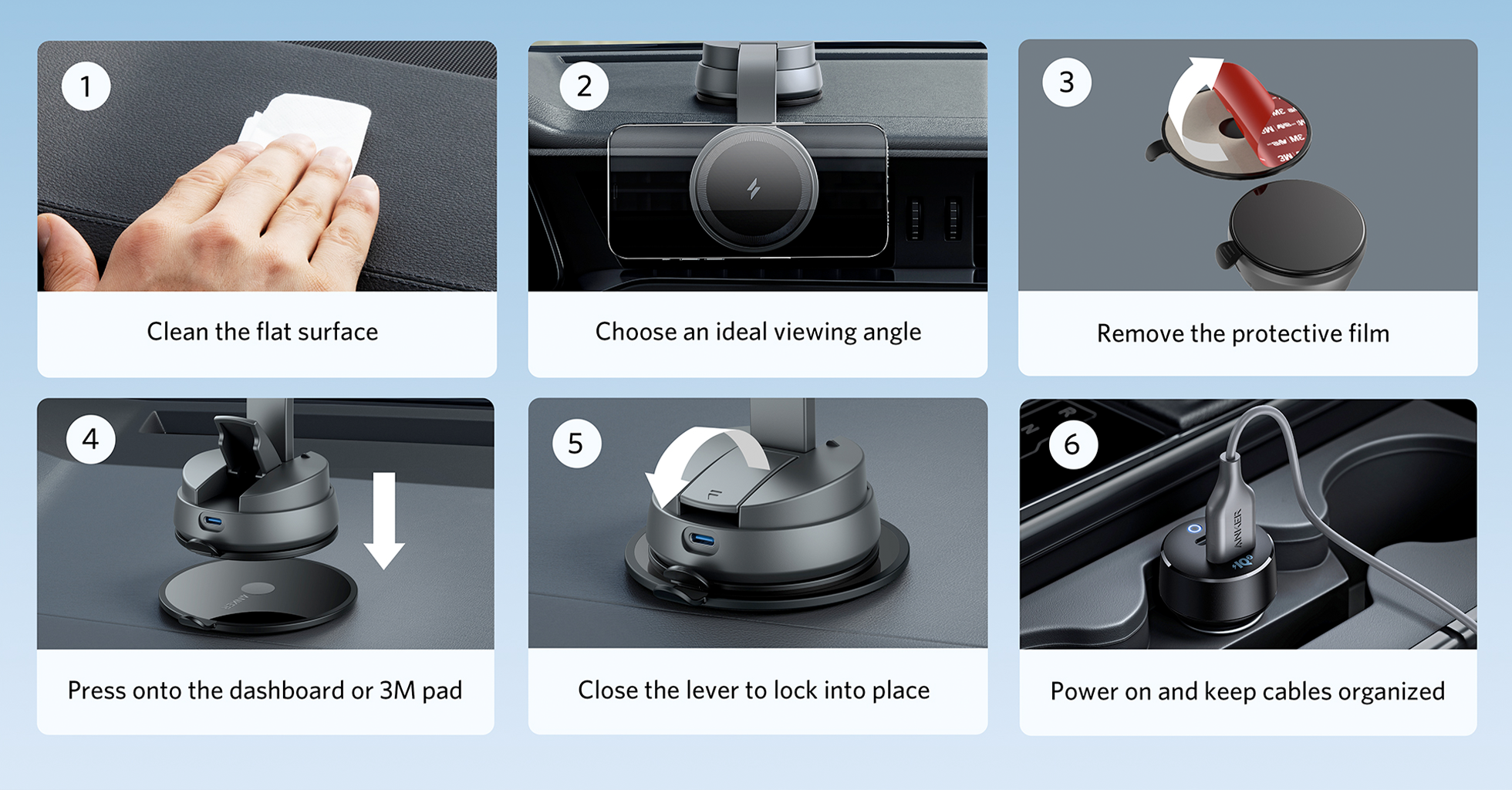 1
Clean the flat surface

2
Choose an ideal viewing angle

3
3M 3M 3M 3M
Remove the protective film

4
ANKER
Press onto the dashboard or 3M pad

5
Close the lever to lock into place

6
ANKER
Power on and keep cables organized